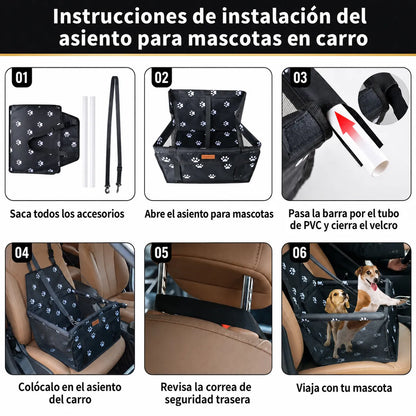 Instrucciones de instalación del asiento para mascotas en carro

01

Saca todos los accesorios

02

Abre el asiento para mascotas

03

Pasa la barra por el tubo de PVC y cierra el velcro

04

Colócalo en el asiento del carro

05

Revisa la correa de seguridad trasera

06

Viaja con tu mascota